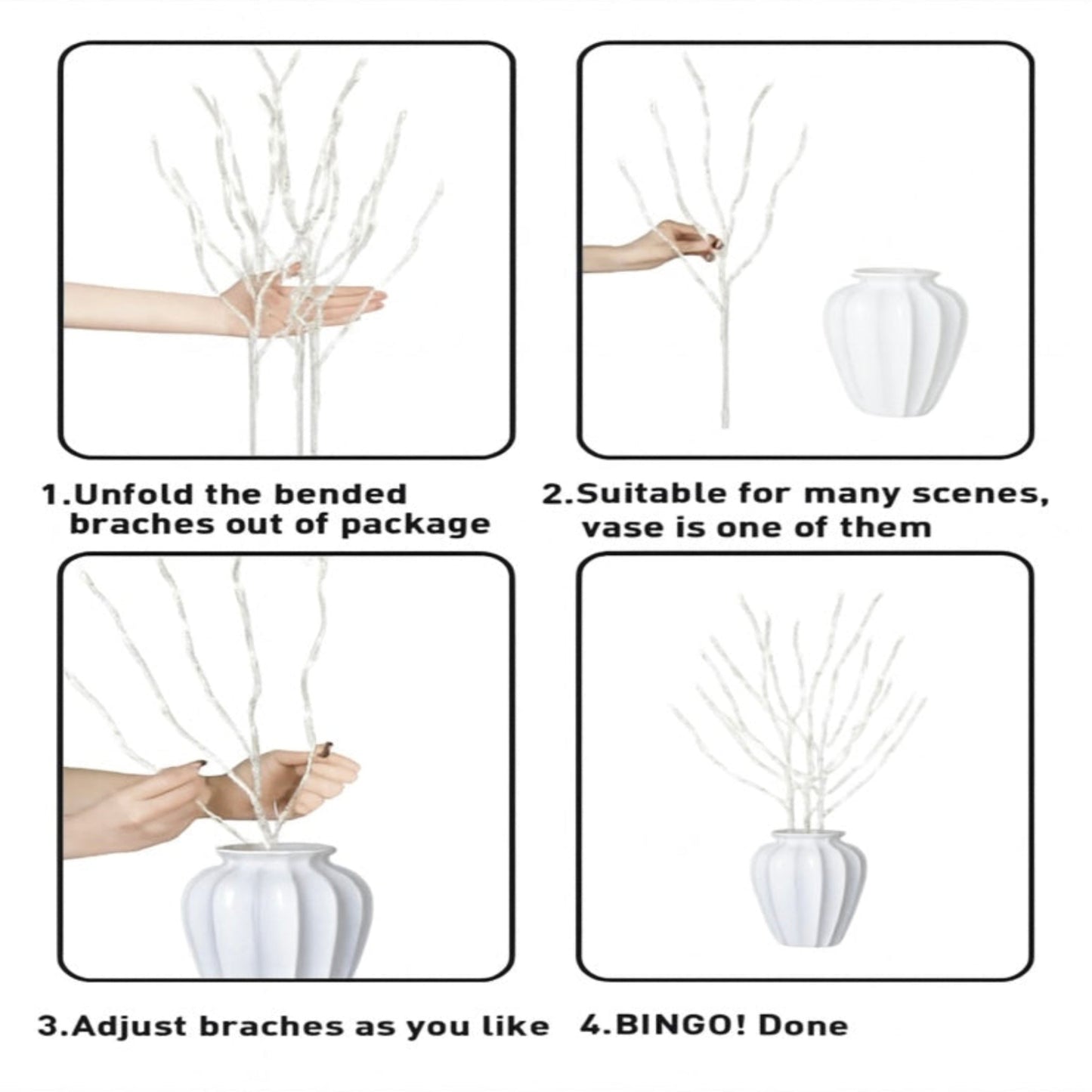 1.Unfold the bended braches out of package

2.Suitable for many scenes, vase is one of them

3.Adjust braches as you like

4.BINGO! Done