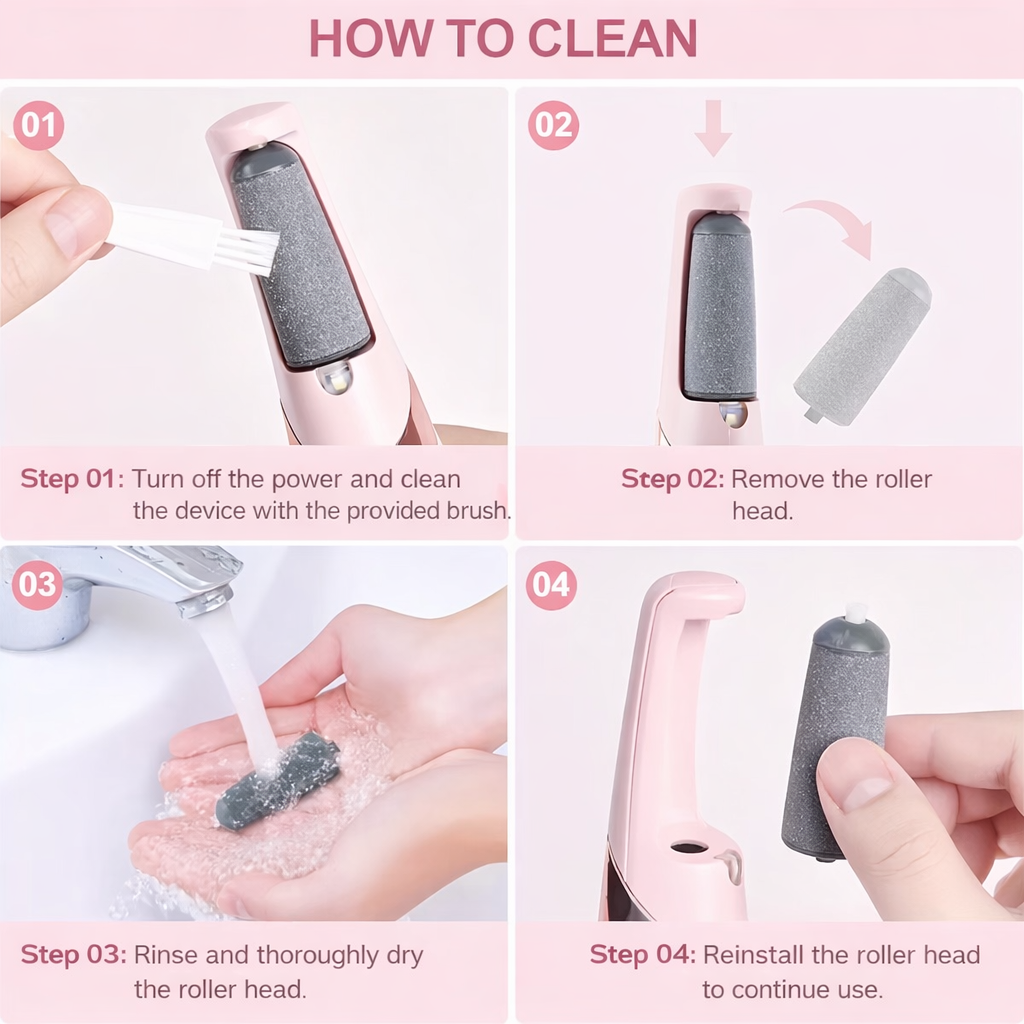 HOW TO CLEAN

01

Step 01: Turn off the power and clean the device with the provided brush.

02

Step 02: Remove the roller head.

03

Step 03: Rinse and thoroughly dry the roller head.

04

Step 04: Reinstall the roller head to continue use.