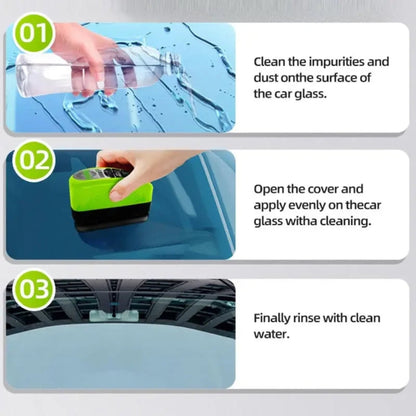 01

Clean the impurities and dust onthe surface of the car glass.

02

Open the cover and apply evenly on thecar glass witha cleaning.

03

Finally rinse with clean water.